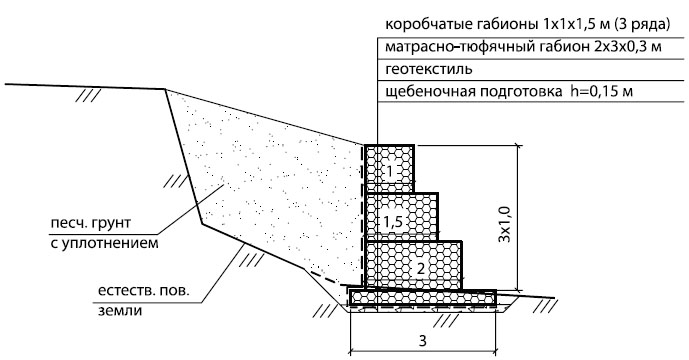 коробчатые габионы 1х1х1,5 м (3 ряда)
матрасно-тюфячный габион 2х3х0,3 м
геотекстиль
щебеночная подготовка h=0,15 м

1
1,5
2
3х1,0
песч. грунт
с уплотнением
естеств. пов.
земли
3